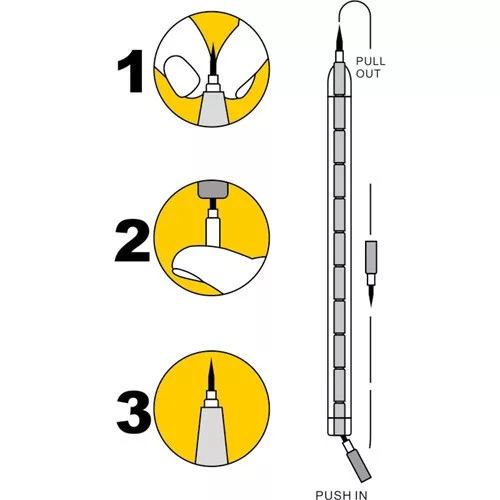 1

2

3

PULL OUT

PUSH IN