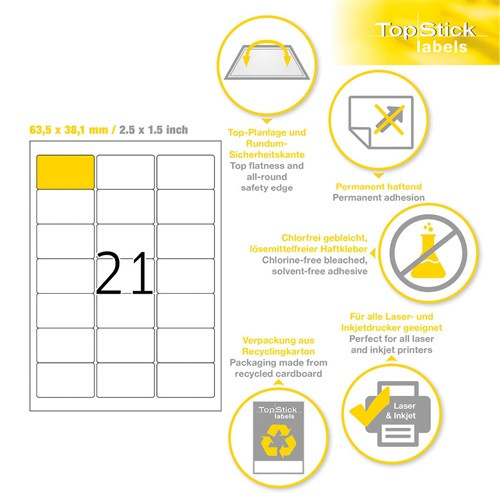 TopStick labels

63,5 x 38,1 mm / 2.5 x 1.5 inch

21

Top-Planlage und Rundum-Sicherheitskante
Top flatness and all-round safety edge

Permanent haftend
Permanent adhesion

Chlorfrei gebleicht, lösemittelfreier Haftkleber
Chlorine-free bleached, solvent-free adhesive

Für alle Laser- und Inkjetdrucker geeignet
Perfect for all laser and inkjet printers

Verpackung aus Recyclingkarton
Packaging made from recycled cardboard

TopStick labels

Laser & Inkjet