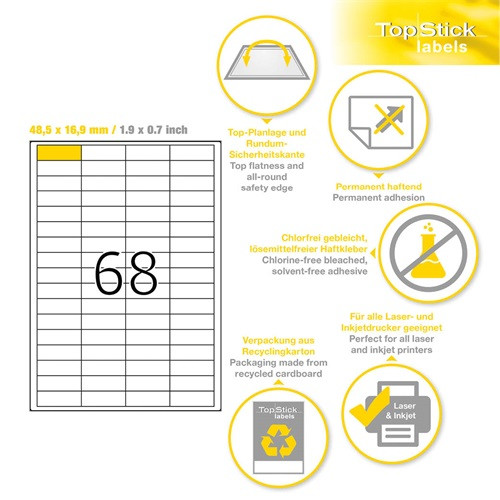 TopStick labels

48,5 x 16,9 mm / 1.9 x 0.7 inch

68

Top-Planlage und Rundum-Sicherheitskante
Top flatness and all-round safety edge

Permanent haftend
Permanent adhesion

Chlorfrei gebleicht, lösemittelfreier Haftkleber
Chlorine-free bleached, solvent-free adhesive

Für alle Laser- und Inkjetdrucker geeignet
Perfect for all laser and inkjet printers

Verpackung aus Recyclingkarton
Packaging made from recycled cardboard

TopStick labels

Laser & Inkjet